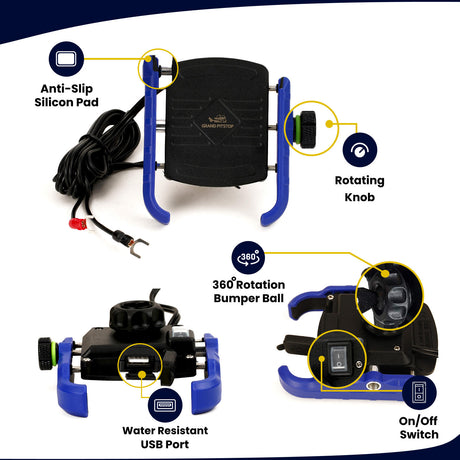 Anti-Slip Silicon Pad

GRAND PITSTOP

Rotating Knob

360°

360° Rotation Bumper Ball

Water Resistant USB Port

On/Off Switch