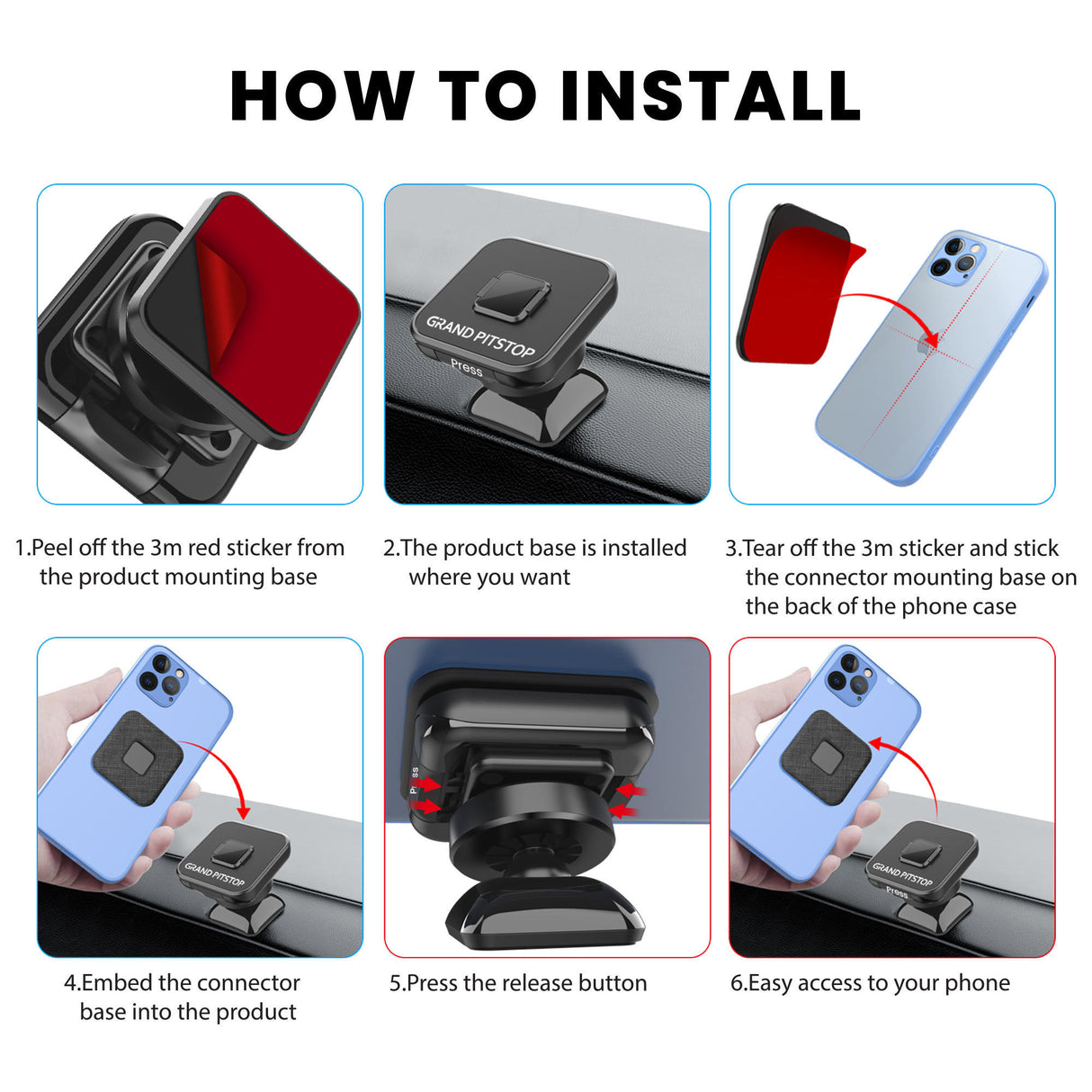 HOW TO INSTALL

GRAND PITSTOP
Press

1.Peel off the 3m red sticker from the product mounting base

2.The product base is installed where you want

3.Tear off the 3m sticker and stick the connector mounting base on the back of the phone case

GRAND PITSTOP

Press

GRAND PITSTOP
Press

4.Embed the connector base into the product

5.Press the release button

6.Easy access to your phone