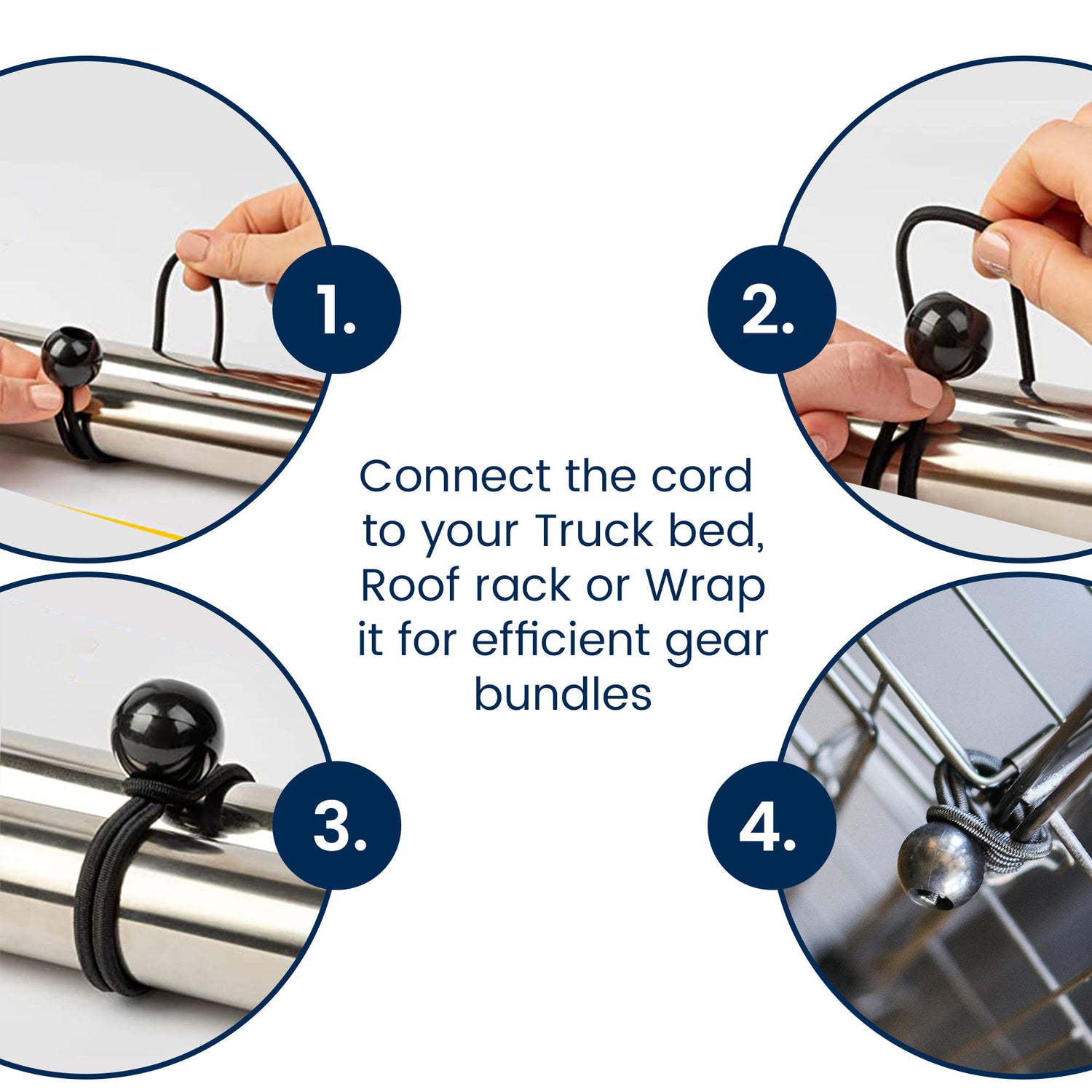 1.

2.

Connect the cord to your Truck bed, Roof rack or Wrap it for efficient gear bundles

3.

4.