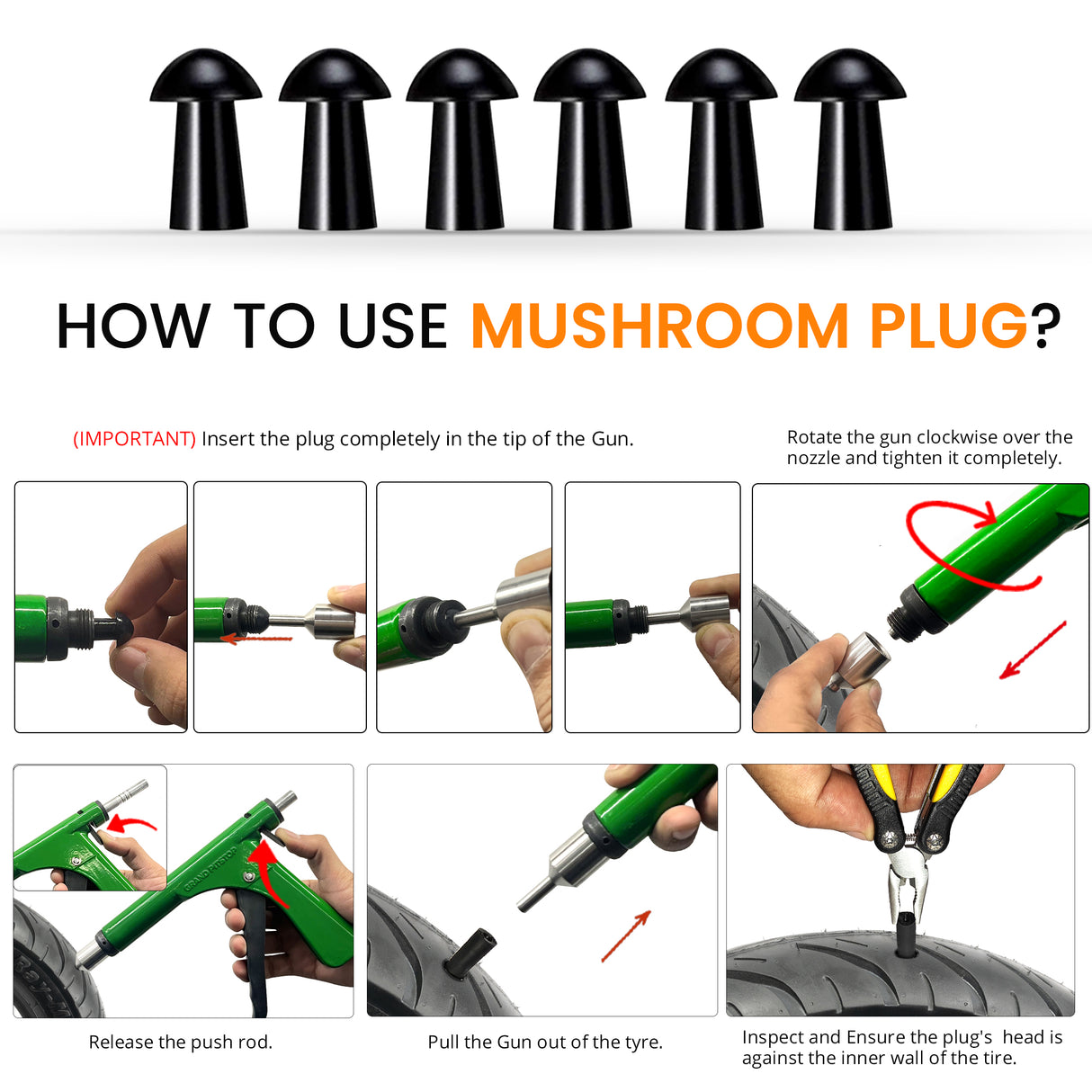 HOW TO USE MUSHROOM PLUG?

(IMPORTANT) Insert the plug completely in the tip of the Gun.

Rotate the gun clockwise over the nozzle and tighten it completely.

GRAND PITSTOP

Release the push rod.

Pull the Gun out of the tyre.

Inspect and Ensure the plug's head is against the inner wall of the tire.