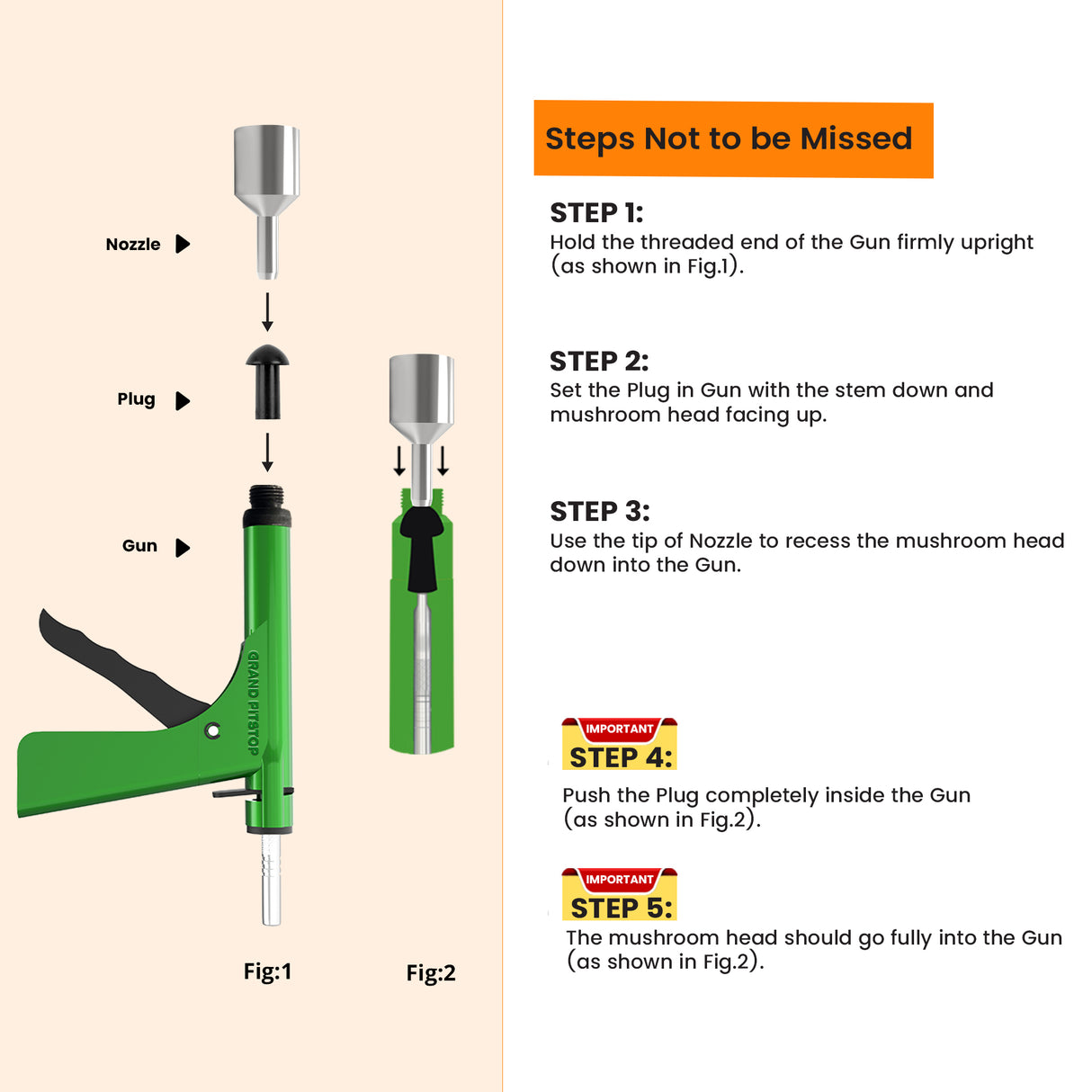 Nozzle

Plug

Gun

GRAND PITSTOP

Fig:1

Fig:2

Steps Not to be Missed

STEP 1:
Hold the threaded end of the Gun firmly upright (as shown in Fig.1).

STEP 2:
Set the Plug in Gun with the stem down and mushroom head facing up.

STEP 3:
Use the tip of Nozzle to recess the mushroom head down into the Gun.

IMPORTANT
STEP 4:
Push the Plug completely inside the Gun (as shown in Fig.2).

IMPORTANT
STEP 5:
The mushroom head should go fully into the Gun (as shown in Fig.2).